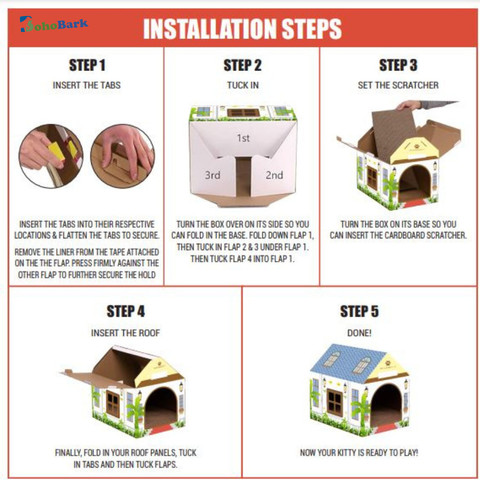 BohoBark

INSTALLATION STEPS

STEP 1

INSERT THE TABS

INSERT THE TABS INTO THEIR RESPECTIVE LOCATIONS & FLATTEN THE TABS TO SECURE.

REMOVE THE LINER FROM THE TAPE ATTACHED ON THE THE FLAP. PRESS FIRMLY AGAINST THE OTHER FLAP TO FURTHER SECURE THE HOLD

STEP 2

TUCK IN

1st

3rd

2nd

TURN THE BOX OVER ON ITS SIDE SO YOU CAN FOLD IN THE BASE. FOLD DOWN FLAP 1, THEN TUCK IN FLAP 2 & 3 UNDER FLAP 1. THEN TUCK FLAP 4 INTO FLAP 1.

STEP 3

SET THE SCRATCHER

TURN THE BOX ON ITS BASE SO YOU CAN INSERT THE CARDBOARD SCRATCHER.

STEP 4

INSERT THE ROOF

FINALLY, FOLD IN YOUR ROOF PANELS, TUCK IN TABS AND THEN TUCK FLAPS.

STEP 5

DONE!

NOW YOUR KITTY IS READY TO PLAY!