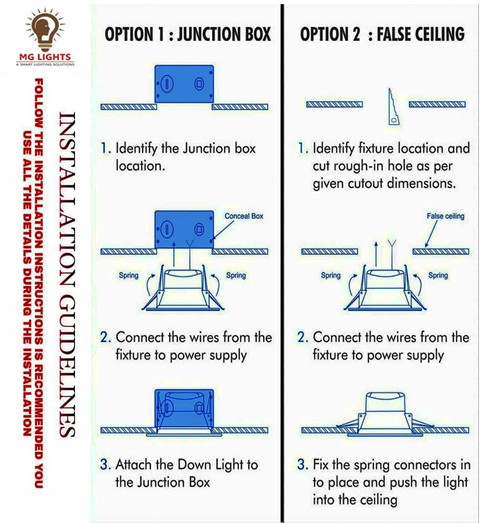 MG LIGHTS
A SMART LIGHTING SOLUTIONS

INSTALLATION GUIDELINES

FOLLOW THE INSTALLATION INSTRUCTIONS IS RECOMMENDED YOU USE ALL THE DETAILS DURING THE INSTALLATION

OPTION 1 : JUNCTION BOX

1. Identify the Junction box location.

Conceal Box

Spring

Spring

2. Connect the wires from the fixture to power supply

3. Attach the Down Light to the Junction Box

OPTION 2 : FALSE CEILING

1. Identify fixture location and cut rough-in hole as per given cutout dimensions.

False ceiling

Spring

Spring

2. Connect the wires from the fixture to power supply

3. Fix the spring connectors in to place and push the light into the ceiling