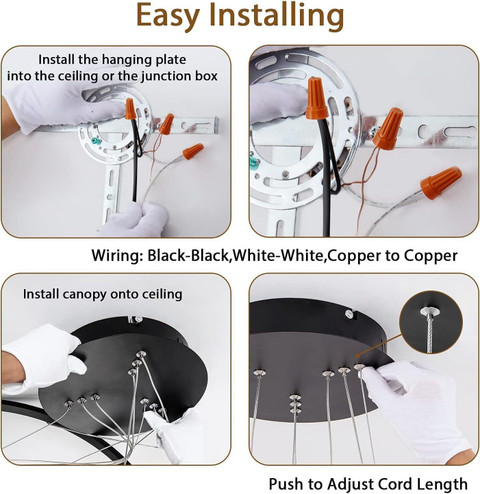 Easy Installing

Install the hanging plate into the ceiling or the junction box

Wiring: Black-Black,White-White,Copper to Copper

Install canopy onto ceiling

Push to Adjust Cord Length