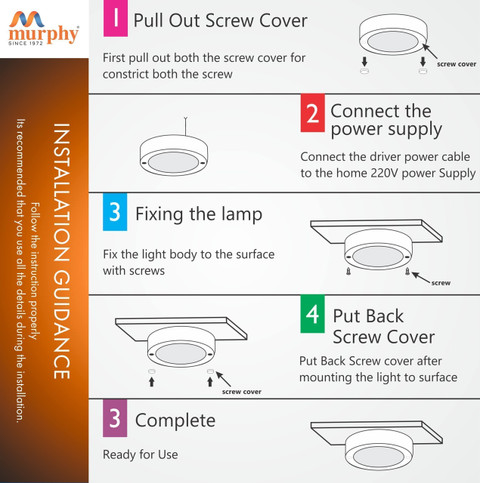 murphy
SINCE 1972

INSTALLATION GUIDANCE
Follow the instruction properly
Its recommended that you use all the details during the installation.

1 Pull Out Screw Cover

First pull out both the screw cover for constrict both the screw

screw cover

2 Connect the power supply

Connect the driver power cable to the home 220V power Supply

3 Fixing the lamp

Fix the light body to the surface with screws

screw

4 Put Back Screw Cover

Put Back Screw cover after mounting the light to surface

screw cover

3 Complete

Ready for Use