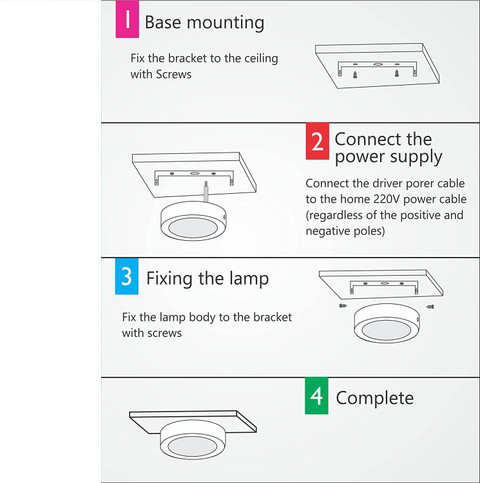 1 Base mounting

Fix the bracket to the ceiling with Screws

2 Connect the power supply

Connect the driver porer cable to the home 220V power cable (regardless of the positive and negative poles)

3 Fixing the lamp

Fix the lamp body to the bracket with screws

4 Complete