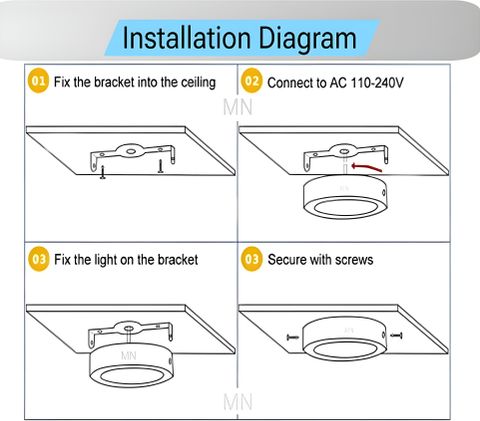 Installation Diagram

01 Fix the bracket into the ceiling

02 Connect to AC 110-240V

MN

MN

03 Fix the light on the bracket

MN

03 Secure with screws

MN

MN