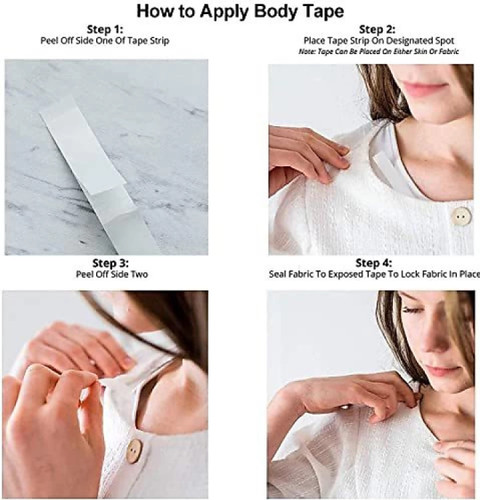 How to Apply Body Tape

Step 1:
Peel Off Side One Of Tape Strip

Step 2:
Place Tape Strip On Designated Spot
Note: Tape Can Be Placed On Either Skin Or Fabric

Step 3:
Peel Off Side Two

Step 4:
Seal Fabric To Exposed Tape To Lock Fabric In Place