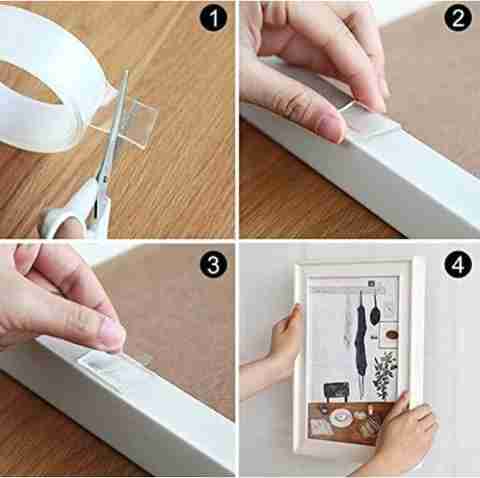 1
2
3
4