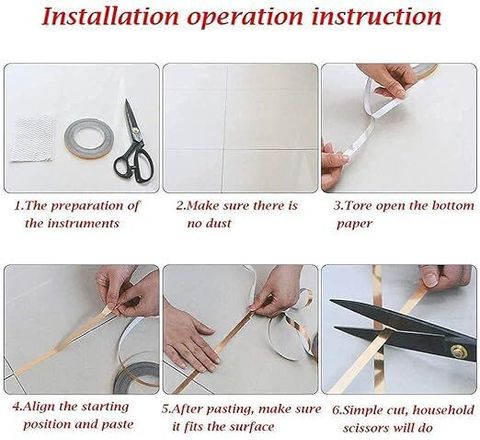 Installation operation instruction

1.The preparation of the instruments

2.Make sure there is no dust

3.Tore open the bottom paper

4.Align the starting position and paste

5.After pasting, make sure it fits the surface

6.Simple cut, household scissors will do