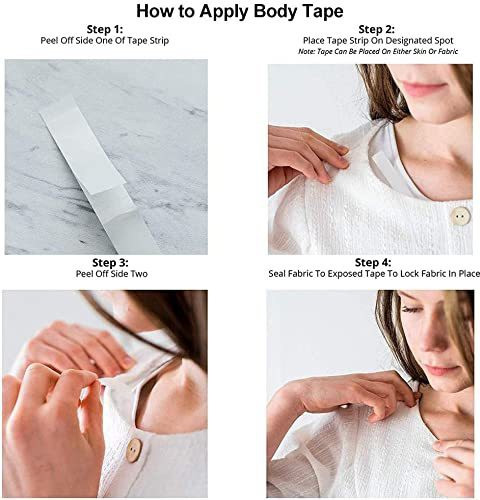 How to Apply Body Tape

Step 1:
Peel Off Side One Of Tape Strip

Step 2:
Place Tape Strip On Designated Spot
Note: Tape Can Be Placed On Either Skin Or Fabric

Step 3:
Peel Off Side Two

Step 4:
Seal Fabric To Exposed Tape To Lock Fabric In Place