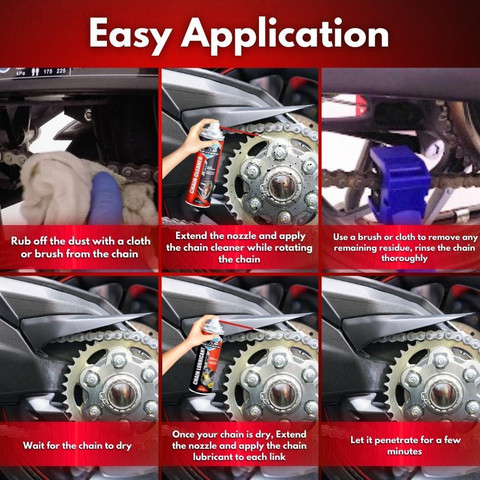 Easy Application

kPa 175 225

CHAIN CLEANER

Rub off the dust with a cloth or brush from the chain

Extend the nozzle and apply the chain cleaner while rotating the chain

Use a brush or cloth to remove any remaining residue, rinse the chain thoroughly

CHAIN LUBRICANT

Wait for the chain to dry

Once your chain is dry, Extend the nozzle and apply the chain lubricant to each link

Let it penetrate for a few minutes