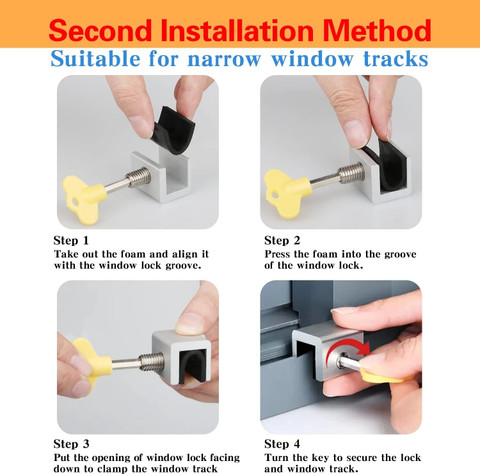 Second Installation Method

Suitable for narrow window tracks

Step 1
Take out the foam and align it with the window lock groove.

Step 2
Press the foam into the groove of the window lock.

Step 3
Put the opening of window lock facing down to clamp the window track

Step 4
Turn the key to secure the lock and window track.