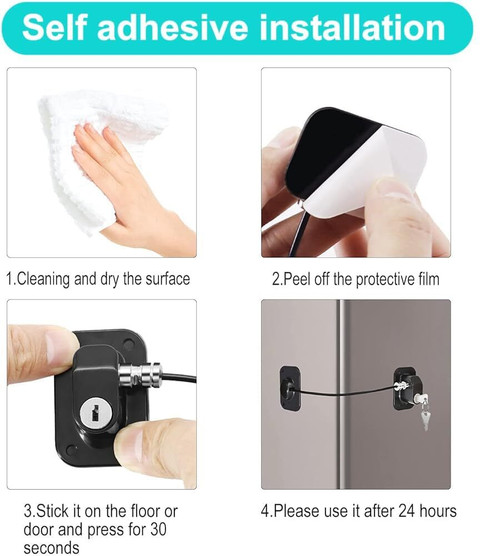 Self adhesive installation

1.Cleaning and dry the surface

2.Peel off the protective film

3.Stick it on the floor or door and press for 30 seconds

4.Please use it after 24 hours