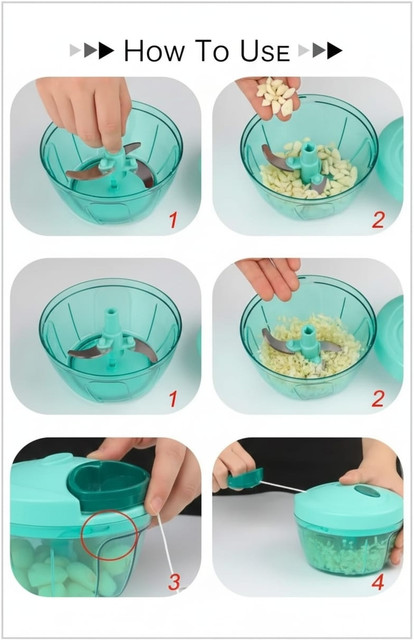 HOW TO USE

1

2

1

2

3

4