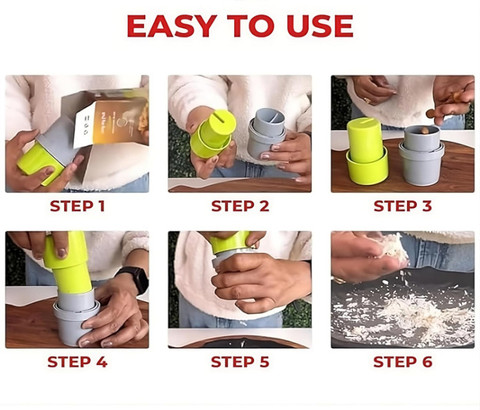 EASY TO USE

STEP 1

STEP 2

STEP 3

STEP 4

STEP 5

STEP 6