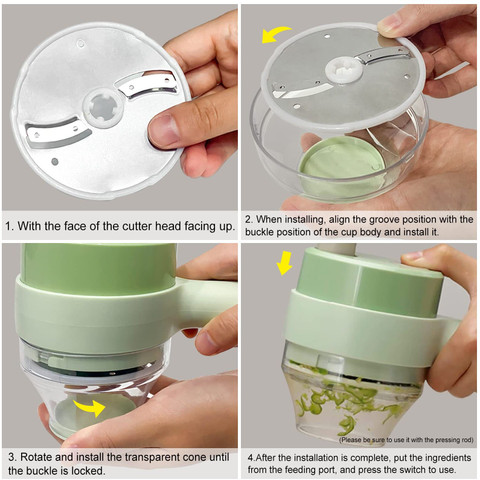 1. With the face of the cutter head facing up.

2. When installing, align the groove position with the buckle position of the cup body and install it.

3. Rotate and install the transparent cone until the buckle is locked.

(Please be sure to use it with the pressing rod)

4.After the installation is complete, put the ingredients from the feeding port, and press the switch to use.