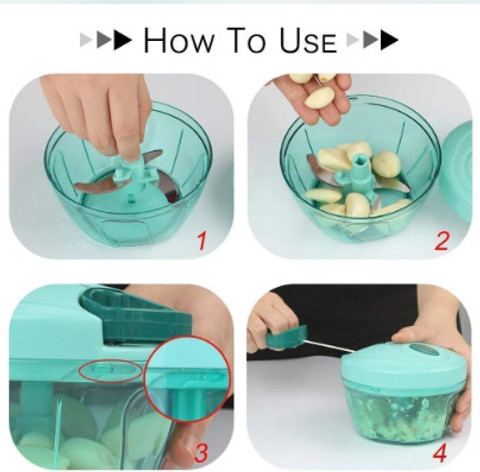 HOW TO USE

1

2

3

4