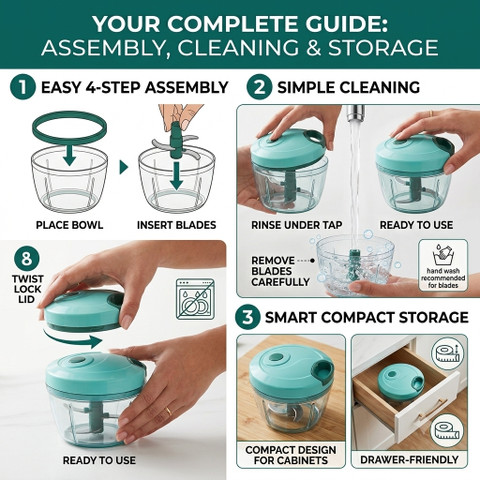 YOUR COMPLETE GUIDE:
ASSEMBLY, CLEANING & STORAGE

1 EASY 4-STEP ASSEMBLY

PLACE BOWL

INSERT BLADES

8
TWIST LOCK LID

READY TO USE

2 SIMPLE CLEANING

RINSE UNDER TAP

READY TO USE

REMOVE BLADES CAREFULLY

hand wash recommended for blades

3 SMART COMPACT STORAGE

COMPACT DESIGN FOR CABINETS

DRAWER-FRIENDLY