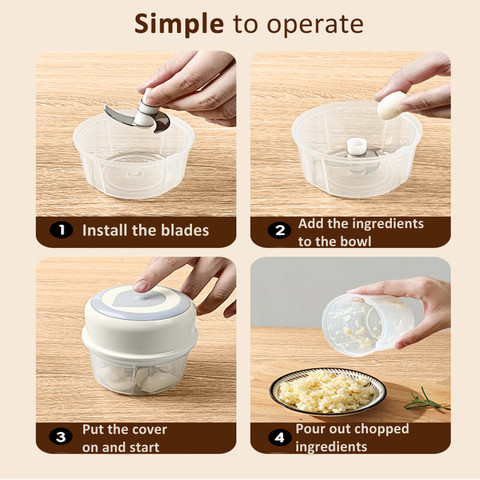 Simple to operate

1 Install the blades

2 Add the ingredients to the bowl

3 Put the cover on and start

4 Pour out chopped ingredients