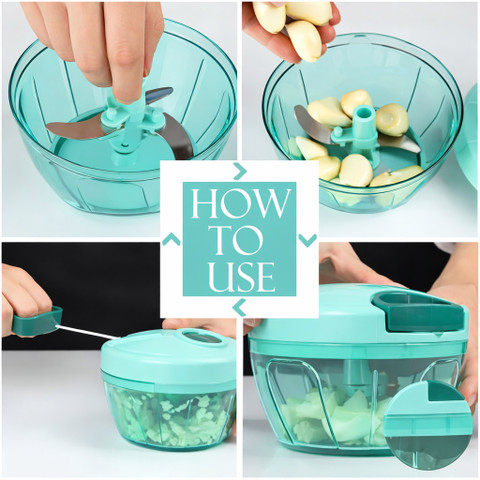 HOW
TO
USE