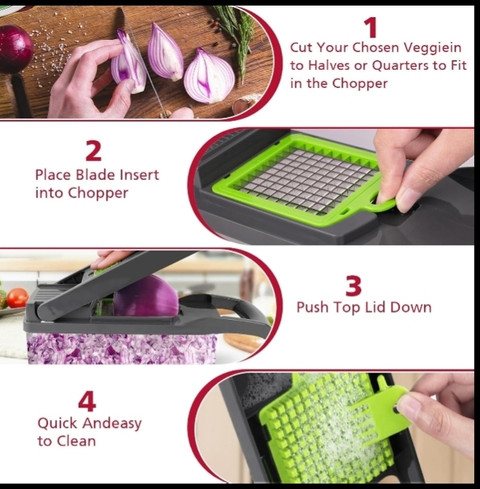 1
Cut Your Chosen Veggiein to Halves or Quarters to Fit in the Chopper

2
Place Blade Insert into Chopper

3
Push Top Lid Down

4
Quick Andeasy to Clean