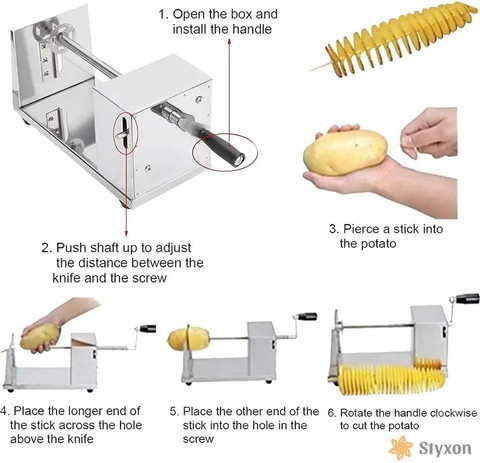 1. Open the box and install the handle

2. Push shaft up to adjust the distance between the knife and the screw

3. Pierce a stick into the potato

4. Place the longer end of the stick across the hole above the knife

5. Place the other end of the stick into the hole in the screw

6. Rotate the handle clockwise to cut the potato

Styxon