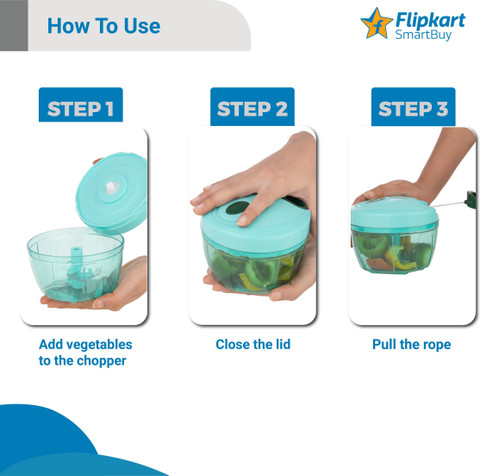 How To Use

Flipkart SmartBuy

STEP 1

Add vegetables to the chopper

STEP 2

Close the lid

STEP 3

Pull the rope