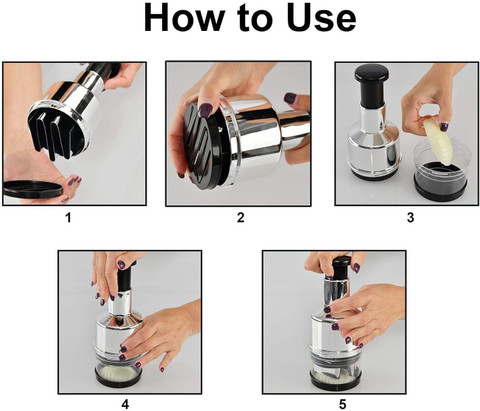 How to Use

1

2

3

4

5