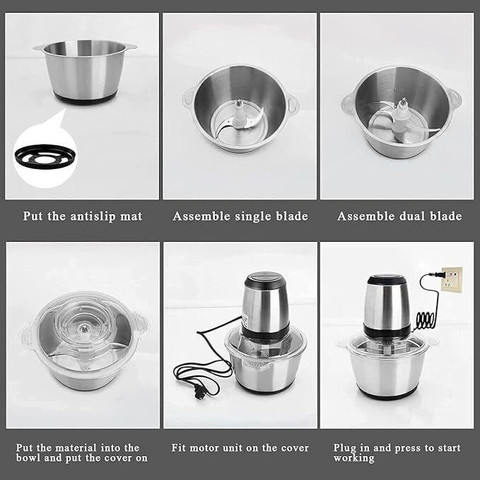 Put the antislip mat

Assemble single blade

Assemble dual blade

Put the material into the bowl and put the cover on

Fit motor unit on the cover

Plug in and press to start working