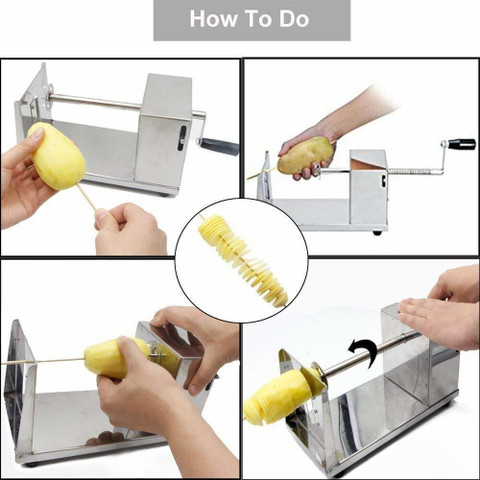 How To Do