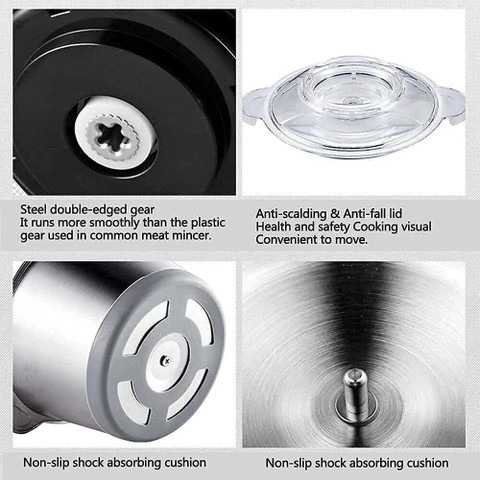 Steel double-edged gear
It runs more smoothly than the plastic gear used in common meat mincer.

Anti-scalding & Anti-fall lid
Health and safety Cooking visual
Convenient to move.

Non-slip shock absorbing cushion

Non-slip shock absorbing cushion