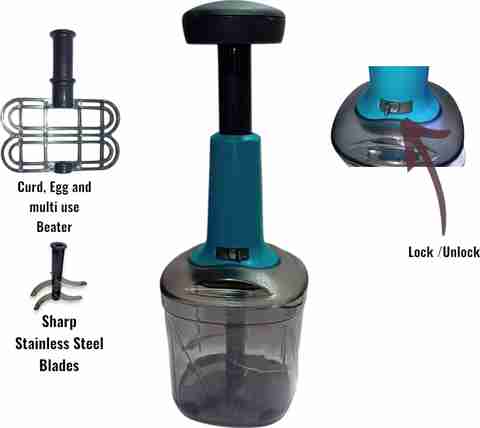 Curd, Egg and multi use Beater

Sharp Stainless Steel Blades

Lock /Unlock