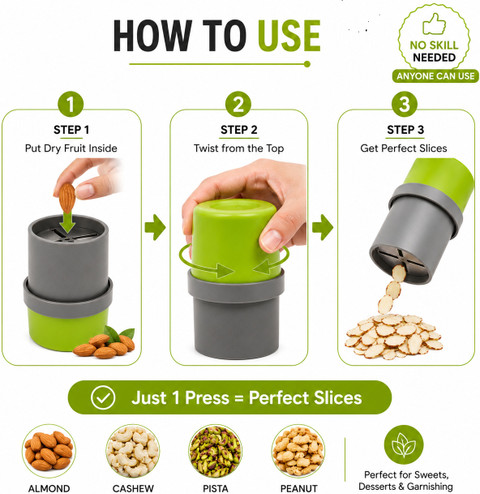 HOW TO USE

NO SKILL NEEDED
ANYONE CAN USE

1
STEP 1
Put Dry Fruit Inside

2
STEP 2
Twist from the Top

3
STEP 3
Get Perfect Slices

Just 1 Press = Perfect Slices

ALMOND

CASHEW

PISTA

PEANUT

Perfect for Sweets, Desserts & Garnishing