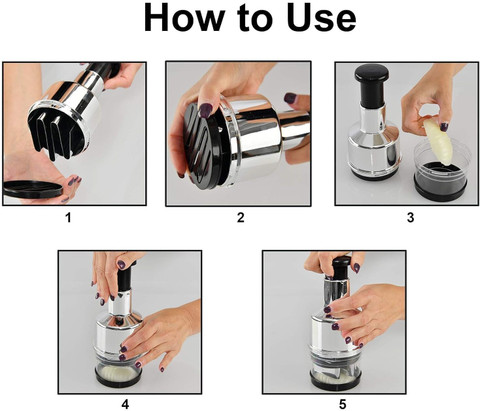 How to Use

1

2

3

4

5