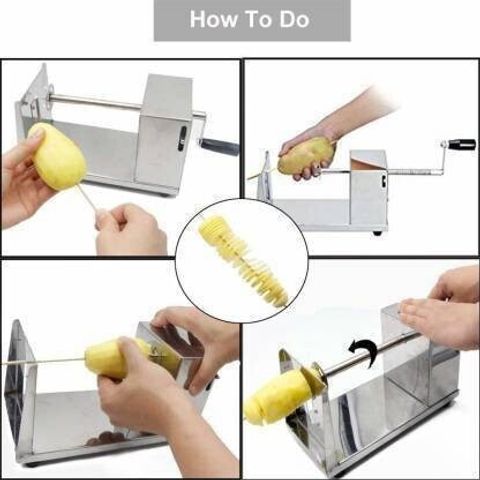 How To Do