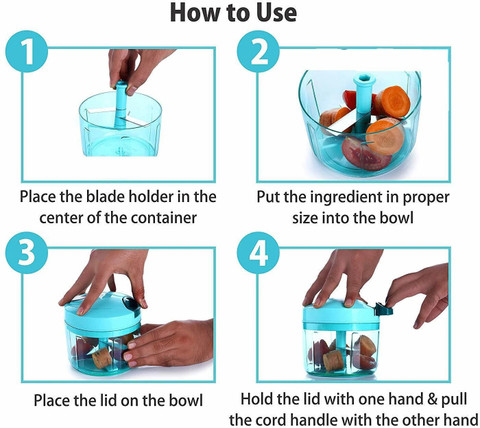 How to Use

1

Place the blade holder in the center of the container

2

Put the ingredient in proper size into the bowl

3

Place the lid on the bowl

4

Hold the lid with one hand & pull the cord handle with the other hand