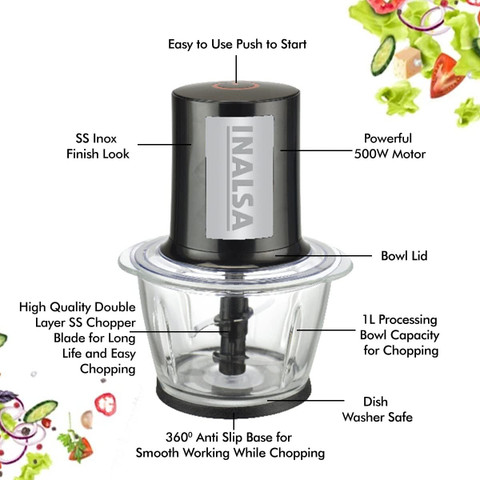 Easy to Use Push to Start

SS Inox Finish Look

INALSA

Powerful 500W Motor

Bowl Lid

High Quality Double Layer SS Chopper Blade for Long Life and Easy Chopping

1L Processing Bowl Capacity for Chopping

Dish Washer Safe

$360^0$ Anti Slip Base for Smooth Working While Chopping