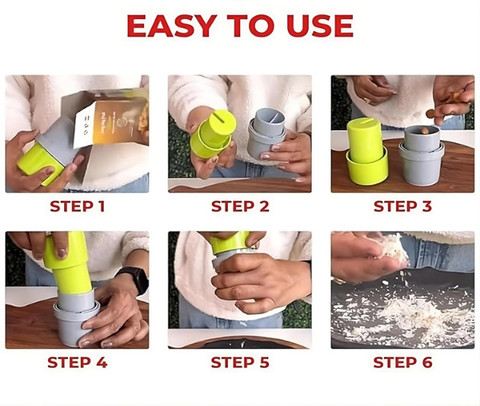 EASY TO USE

STEP 1

STEP 2

STEP 3

STEP 4

STEP 5

STEP 6