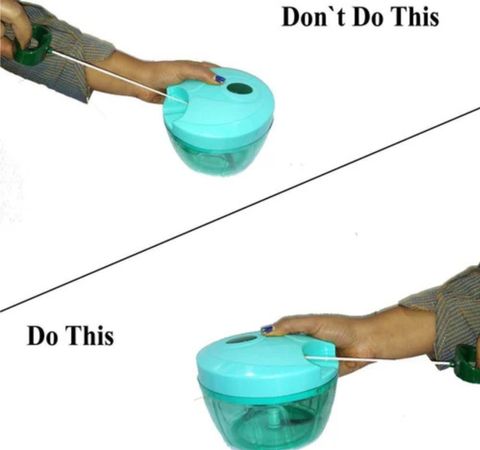 Don`t Do This

Do This