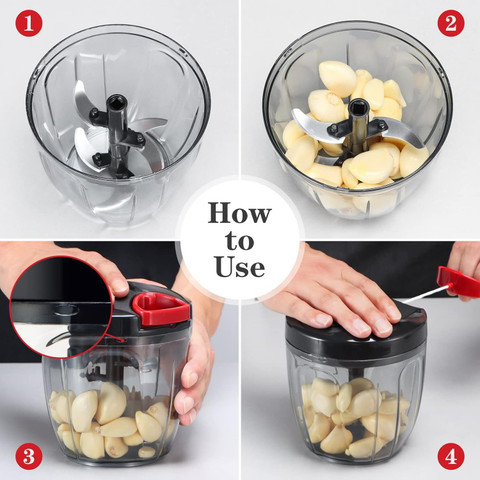 1

2

How to Use

3

4