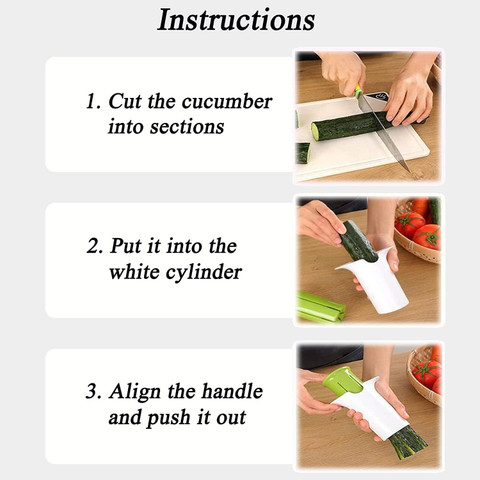 Instructions

1. Cut the cucumber into sections

2. Put it into the white cylinder

3. Align the handle and push it out