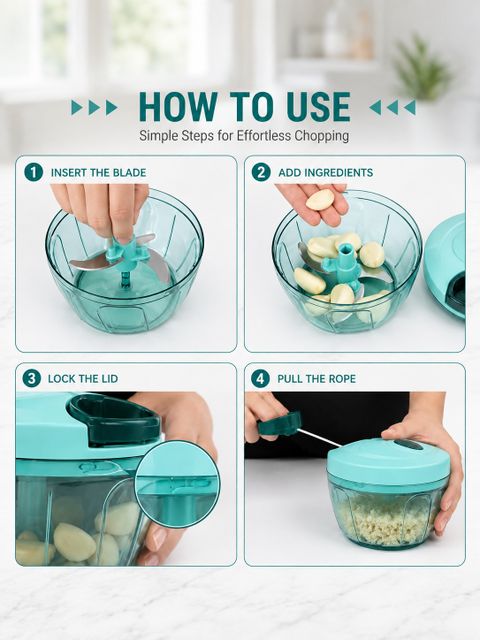 HOW TO USE

Simple Steps for Effortless Chopping

1 INSERT THE BLADE

2 ADD INGREDIENTS

3 LOCK THE LID

4 PULL THE ROPE