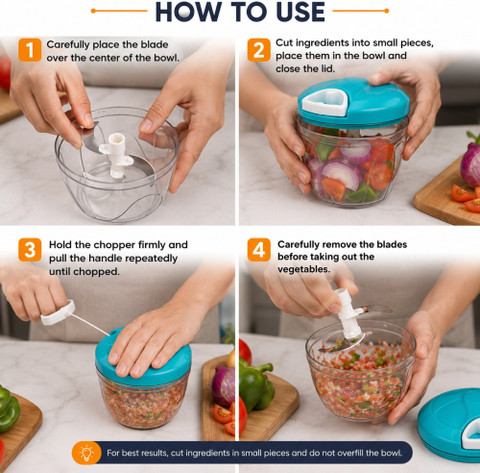 HOW TO USE

1 Carefully place the blade over the center of the bowl.

2 Cut ingredients into small pieces, place them in the bowl and close the lid.

3 Hold the chopper firmly and pull the handle repeatedly until chopped.

4 Carefully remove the blades before taking out the vegetables.

For best results, cut ingredients in small pieces and do not overfill the bowl.