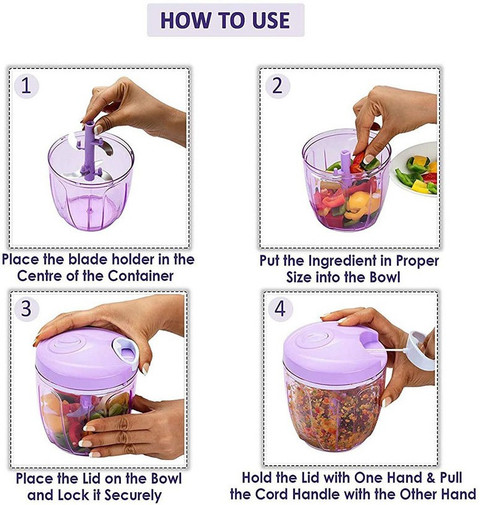 HOW TO USE

1

Place the blade holder in the Centre of the Container

2

Put the Ingredient in Proper Size into the Bowl

3

Place the Lid on the Bowl and Lock it Securely

4

Hold the Lid with One Hand & Pull the Cord Handle with the Other Hand