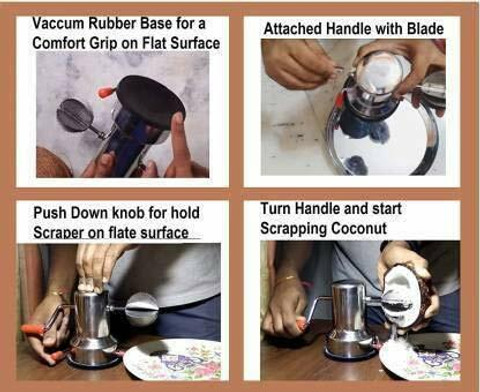 Vaccum Rubber Base for a Comfort Grip on Flat Surface

Attached Handle with Blade

Push Down knob for hold Scraper on flate surface

Turn Handle and start Scrapping Coconut