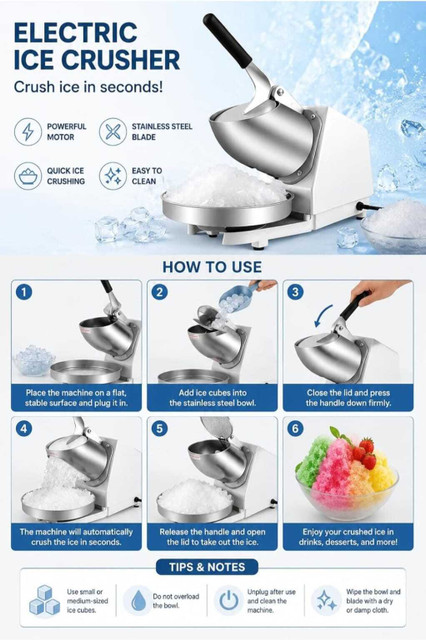 ELECTRIC ICE CRUSHER

Crush ice in seconds!

POWERFUL MOTOR

STAINLESS STEEL BLADE

QUICK ICE CRUSHING

EASY TO CLEAN

HOW TO USE

1
Place the machine on a flat, stable surface and plug it in.

2
Add ice cubes into the stainless steel bowl.

3
Close the lid and press the handle down firmly.

4
The machine will automatically crush the ice in seconds.

5
Release the handle and open the lid to take out the ice.

6
Enjoy your crushed ice in drinks, desserts, and more!

TIPS & NOTES

Use small or medium-sized ice cubes.

Do not overload the bowl.

Unplug after use and clean the machine.

Wipe the bowl and blade with a dry or damp cloth.