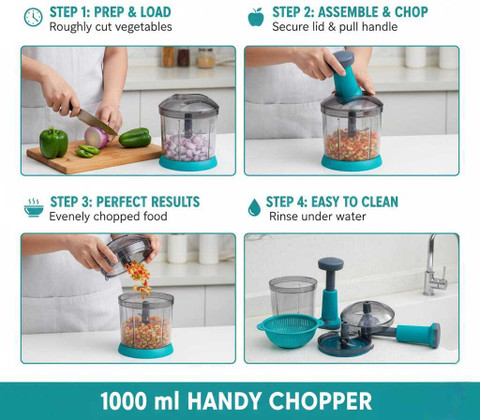 STEP 1: PREP & LOAD
Roughly cut vegetables

STEP 2: ASSEMBLE & CHOP
Secure lid & pull handle

STEP 3: PERFECT RESULTS
Evenely chopped food

STEP 4: EASY TO CLEAN
Rinse under water

1000 ml HANDY CHOPPER