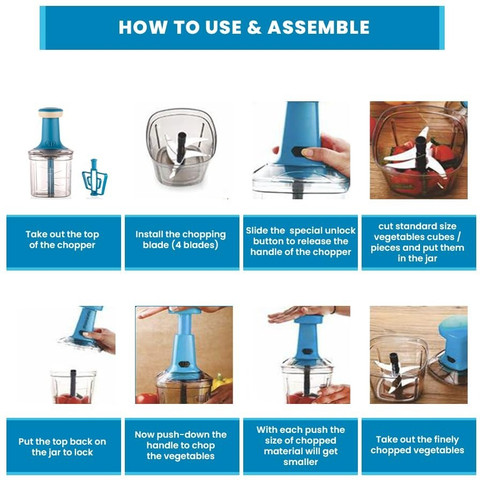 HOW TO USE & ASSEMBLE

Take out the top of the chopper

Install the chopping blade (4 blades)

Slide the special unlock button to release the handle of the chopper

cut standard size vegetables cubes / pieces and put them in the jar

Put the top back on the jar to lock

Now push-down the handle to chop the vegetables

With each push the size of chopped material will get smaller

Take out the finely chopped vegetables