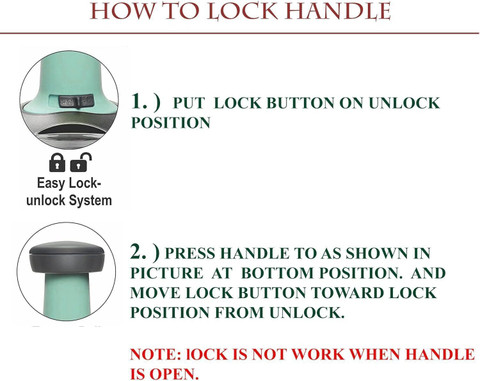 HOW TO LOCK HANDLE

Easy Lock-unlock System

1. ) PUT LOCK BUTTON ON UNLOCK POSITION

2. ) PRESS HANDLE TO AS SHOWN IN PICTURE AT BOTTOM POSITION. AND MOVE LOCK BUTTON TOWARD LOCK POSITION FROM UNLOCK.

NOTE: lOCK IS NOT WORK WHEN HANDLE IS OPEN.