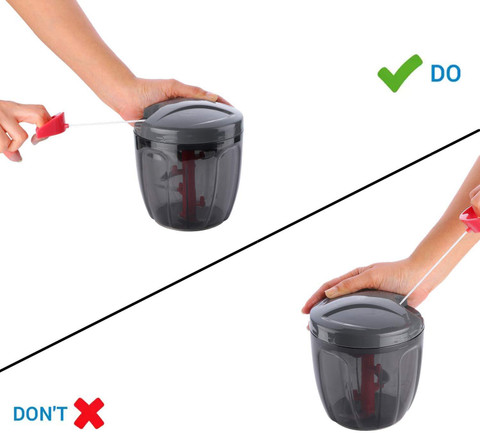 DO

DON'T