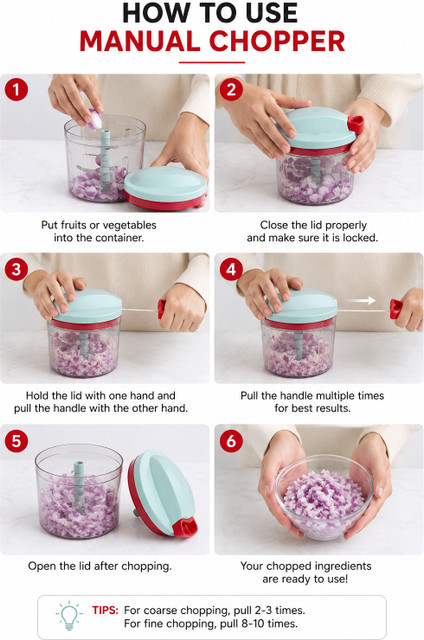 HOW TO USE
MANUAL CHOPPER

1
Put fruits or vegetables into the container.

2
Close the lid properly and make sure it is locked.

3
Hold the lid with one hand and pull the handle with the other hand.

4
Pull the handle multiple times for best results.

5
Open the lid after chopping.

6
Your chopped ingredients are ready to use!

TIPS: For coarse chopping, pull 2-3 times.
For fine chopping, pull 8-10 times.