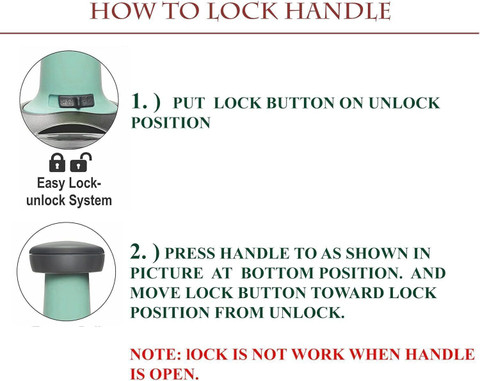 HOW TO LOCK HANDLE

Easy Lock-unlock System

1. ) PUT LOCK BUTTON ON UNLOCK POSITION

2. ) PRESS HANDLE TO AS SHOWN IN PICTURE AT BOTTOM POSITION. AND MOVE LOCK BUTTON TOWARD LOCK POSITION FROM UNLOCK.

NOTE: lOCK IS NOT WORK WHEN HANDLE IS OPEN.