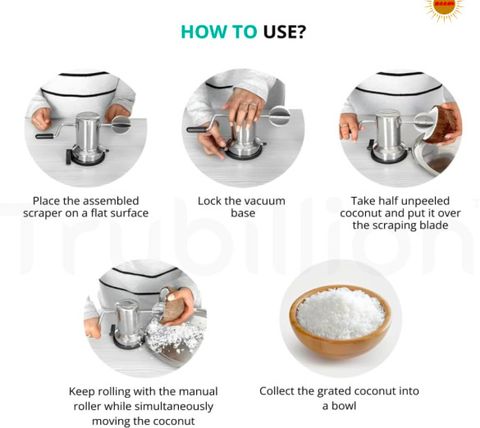 HOW TO USE?

Place the assembled scraper on a flat surface

Lock the vacuum base

Take half unpeeled coconut and put it over the scraping blade

Trubillion

Keep rolling with the manual roller while simultaneously moving the coconut

Collect the grated coconut into a bowl