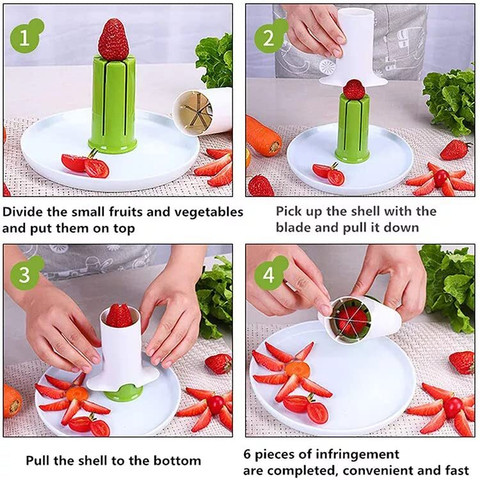 1

Divide the small fruits and vegetables and put them on top

2

Pick up the shell with the blade and pull it down

3

Pull the shell to the bottom

4

6 pieces of infringement are completed, convenient and fast